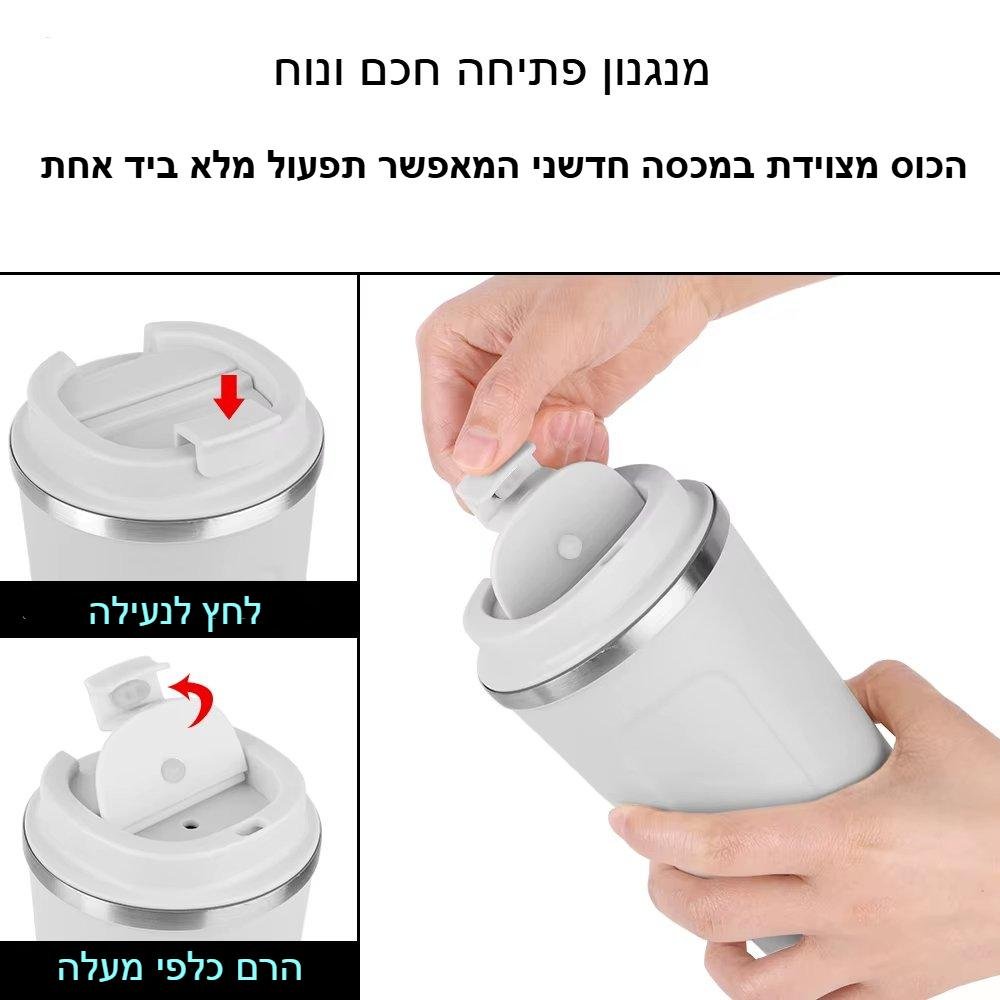 מנגנון פתיחה חכם ונוח

הכוס מצוידת במכסה חדשני המאפשר תפעול מלא ביד אחת

לחץ לנעילה

הרם כלפי מעלה